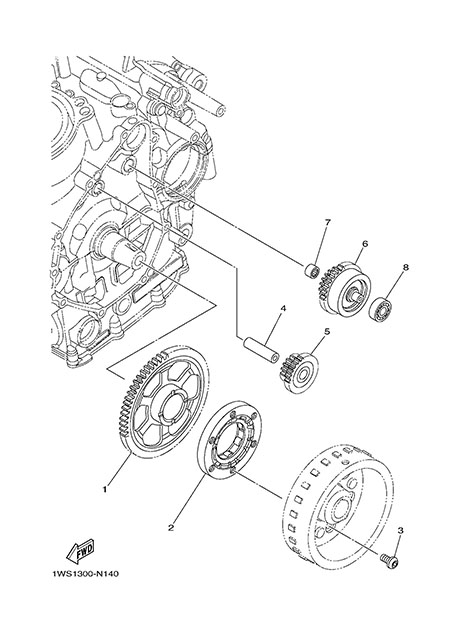 7
6
8
4
5
1
2
3
FWD
1WS1300-N140